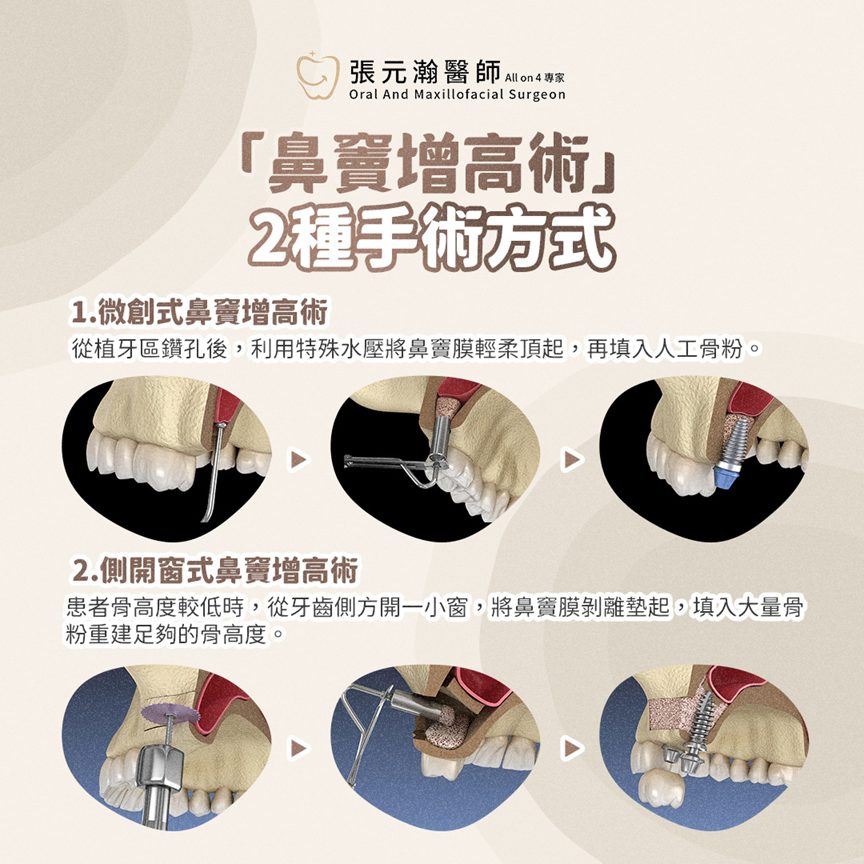 張元瀚醫師 All on 4 專家
Oral And Maxillofacial Surgeon

「鼻竇增高術」
2種手術方式

1.微創式鼻竇增高術
從植牙區鑽孔後，利用特殊水壓將鼻竇膜輕柔頂起，再填入人工骨粉。

2.側開窗式鼻竇增高術
患者骨高度較低時，從牙齒側方開一小窗，將鼻竇膜剝離墊起，填入大量骨粉重建足夠的骨高度。